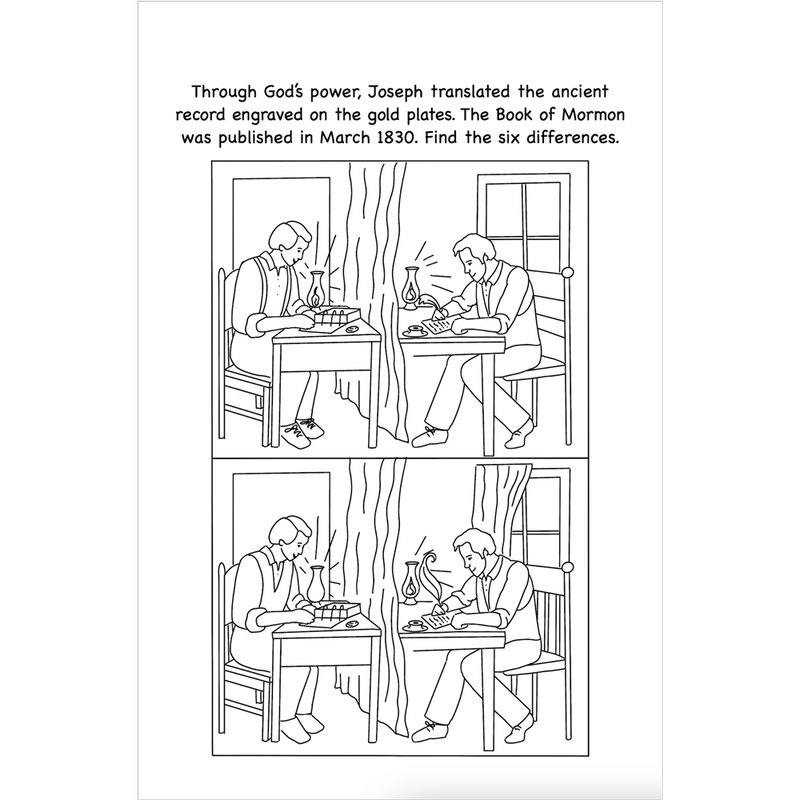 Through God's power, Joseph translated the ancient record engraved on the gold plates. The Book of Mormon was published in March 1830. Find the six differences.